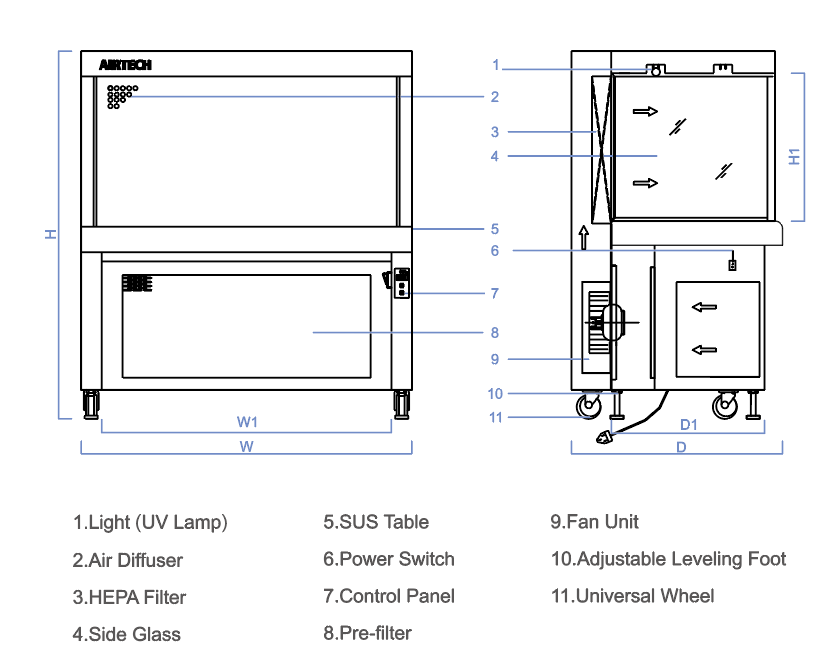 AIRTECH

H

W1

W

1
2
3
4
5
6
7
8
9
10
11

H1

D1

D

1.Light (UV Lamp)
2.Air Diffuser
3.HEPA Filter
4.Side Glass

5.SUS Table
6.Power Switch
7.Control Panel
8.Pre-filter

9.Fan Unit
10.Adjustable Leveling Foot
11.Universal Wheel